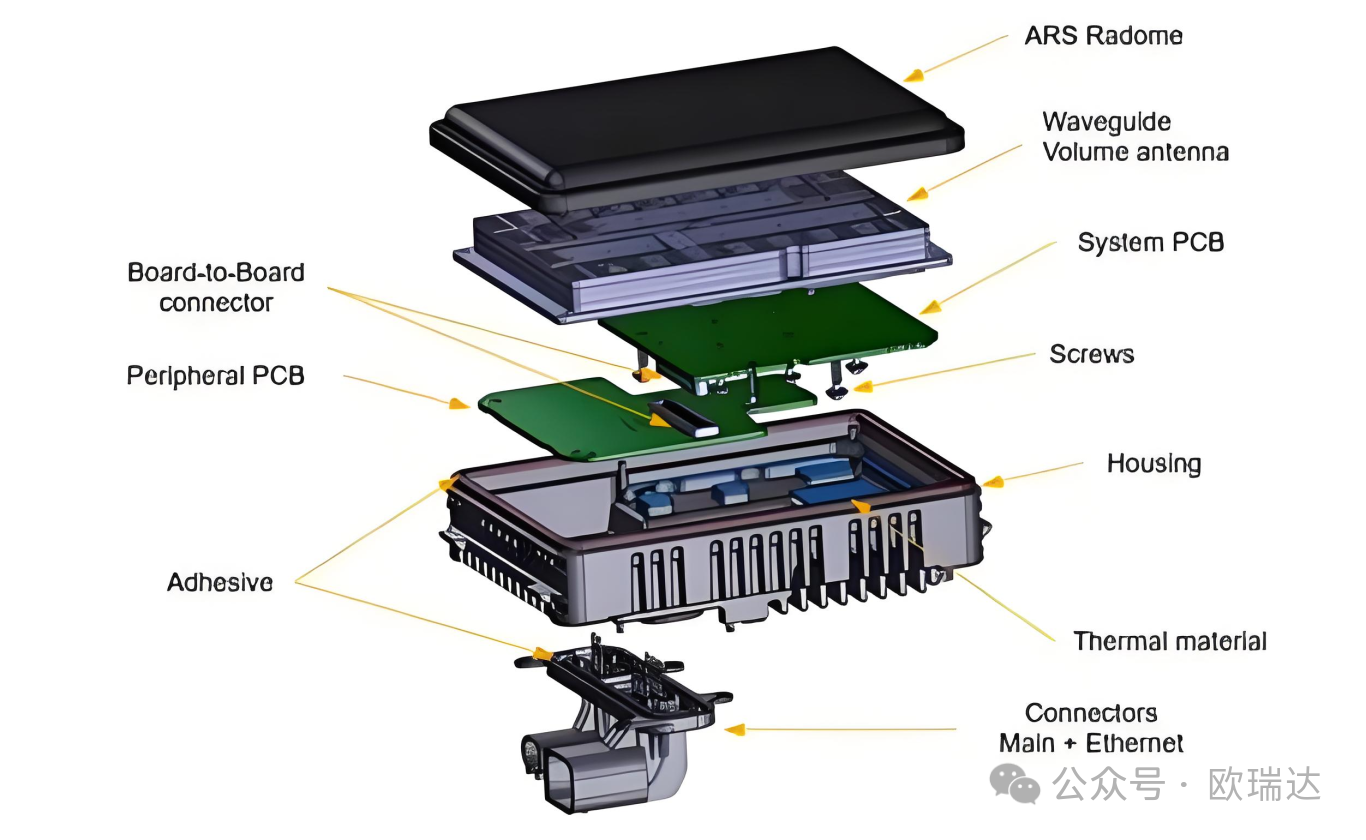 ARS Radome

Waveguide
Volume antenna

System PCB

Board-to-Board
connector

Screws

Peripheral PCB

Housing

Adhesive

Thermal material

Connectors
Main + Ethernet

公众号 · 欧瑞达