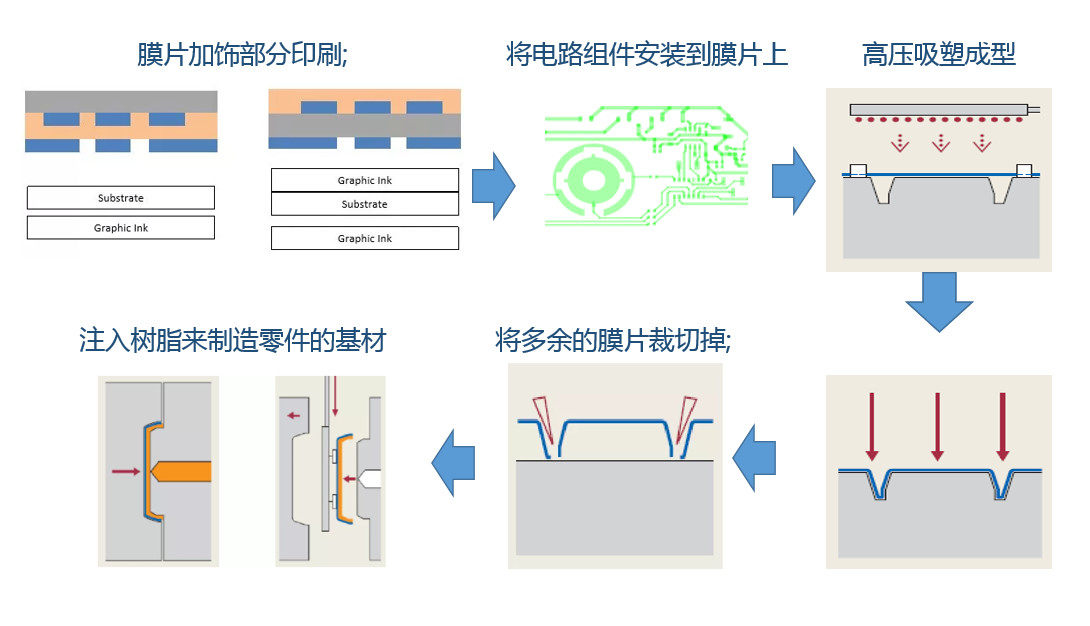 膜片加饰部分印刷;

Substrate

Graphic Ink

Graphic Ink

Substrate

Graphic Ink

将电路组件安装到膜片上

高压吸塑成型

注入树脂来制造零件的基材

将多余的膜片裁切掉;