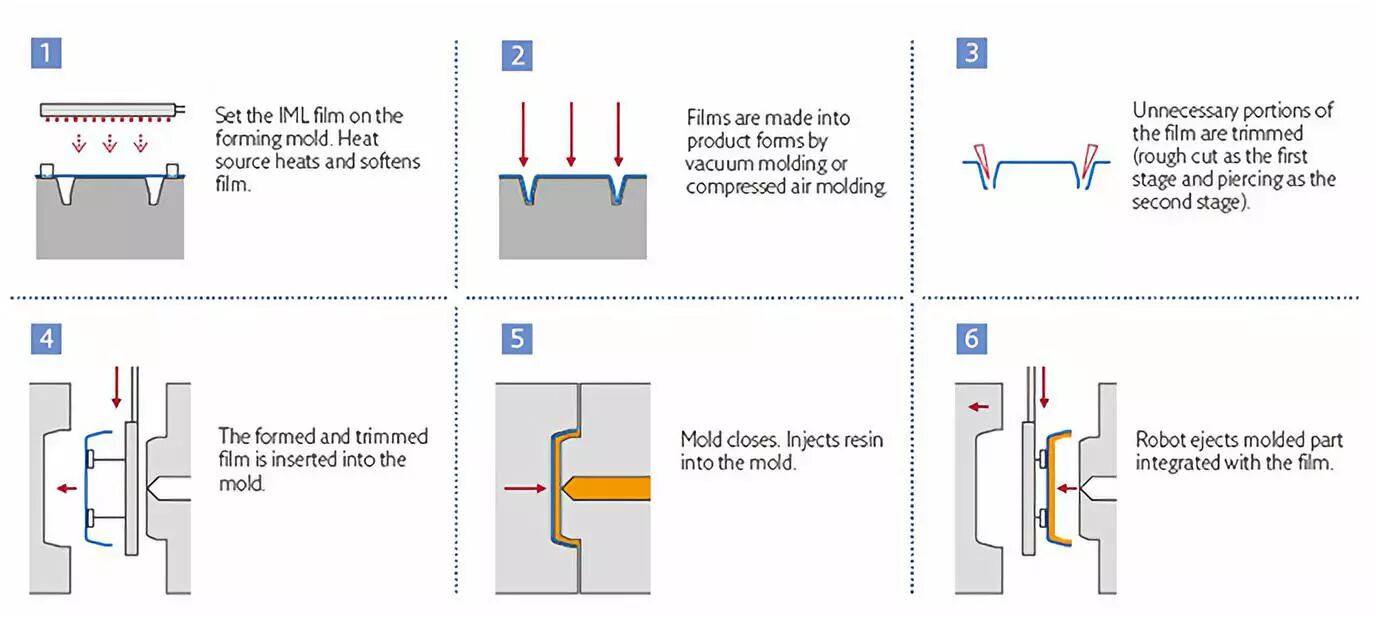 1

Set the IML film on the forming mold. Heat source heats and softens film.

2

Films are made into product forms by vacuum molding or compressed air molding.

3

Unnecessary portions of the film are trimmed (rough cut as the first stage and piercing as the second stage).

4

The formed and trimmed film is inserted into the mold.

5

Mold closes. Injects resin into the mold.

6

Robot ejects molded part integrated with the film.