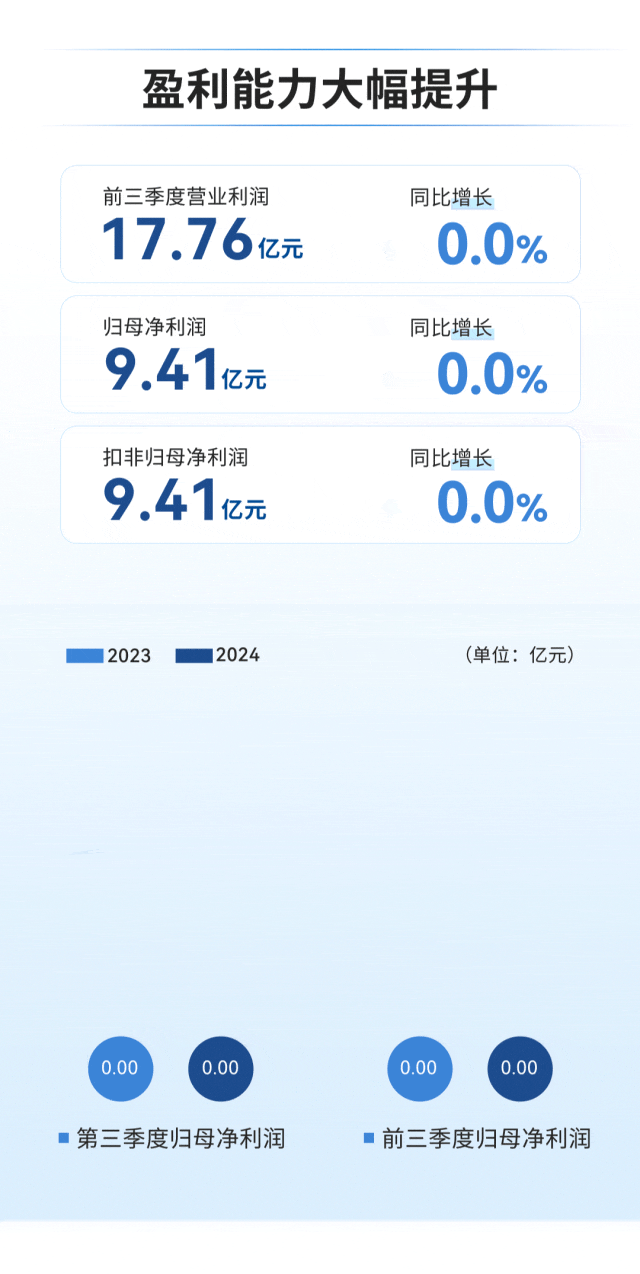 盈利能力大幅提升

前三季度营业利润
17.76亿元
同比增长
0.0%

归母净利润
9.41亿元
同比增长
0.0%

扣非归母净利润
9.41亿元
同比增长
0.0%

2023 2024
（单位：亿元）

0.00 0.00
第三季度归母净利润

0.00 0.00
前三季度归母净利润